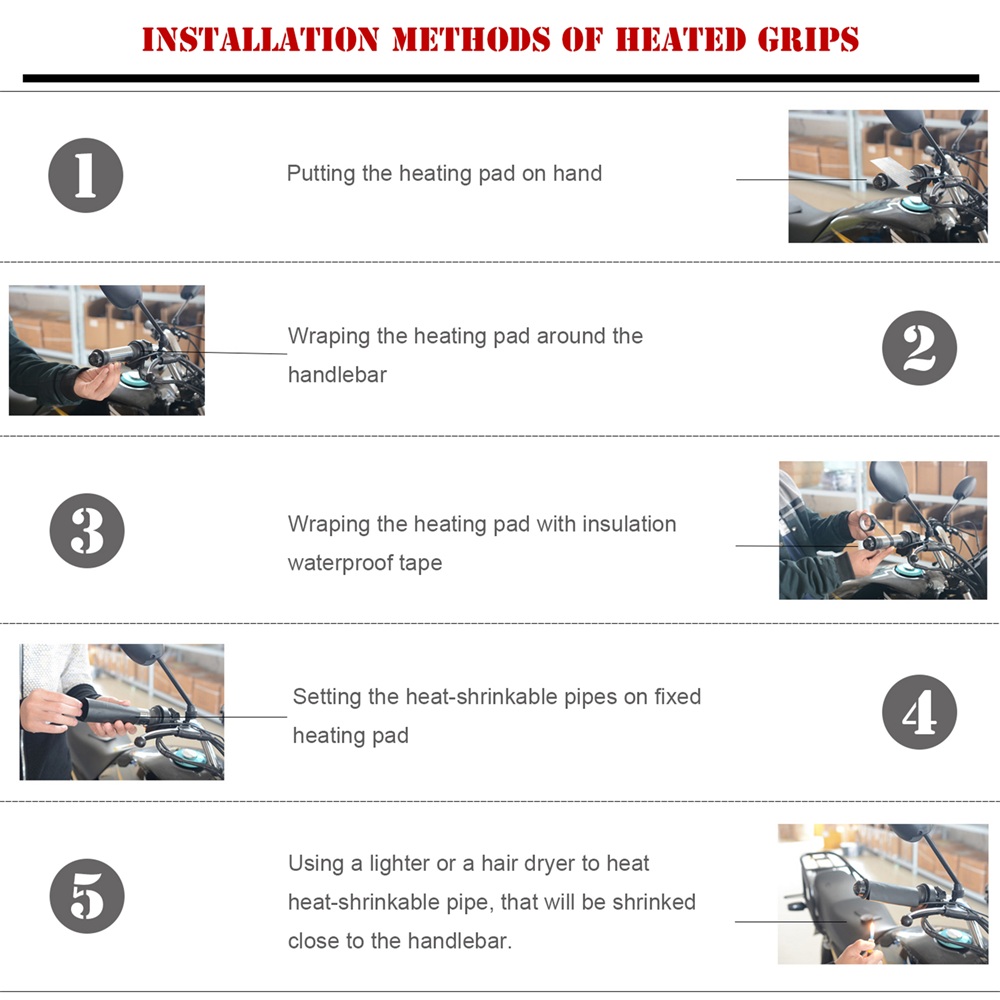 INSTALLATION METHODS OF HEATED GRIPS

1

Putting the heating pad on hand

Wraping the heating pad around the handlebar

2

3

Wraping the heating pad with insulation waterproof tape

Setting the heat-shrinkable pipes on fixed heating pad

4

5

Using a lighter or a hair dryer to heat heat-shrinkable pipe, that will be shrinked close to the handlebar.